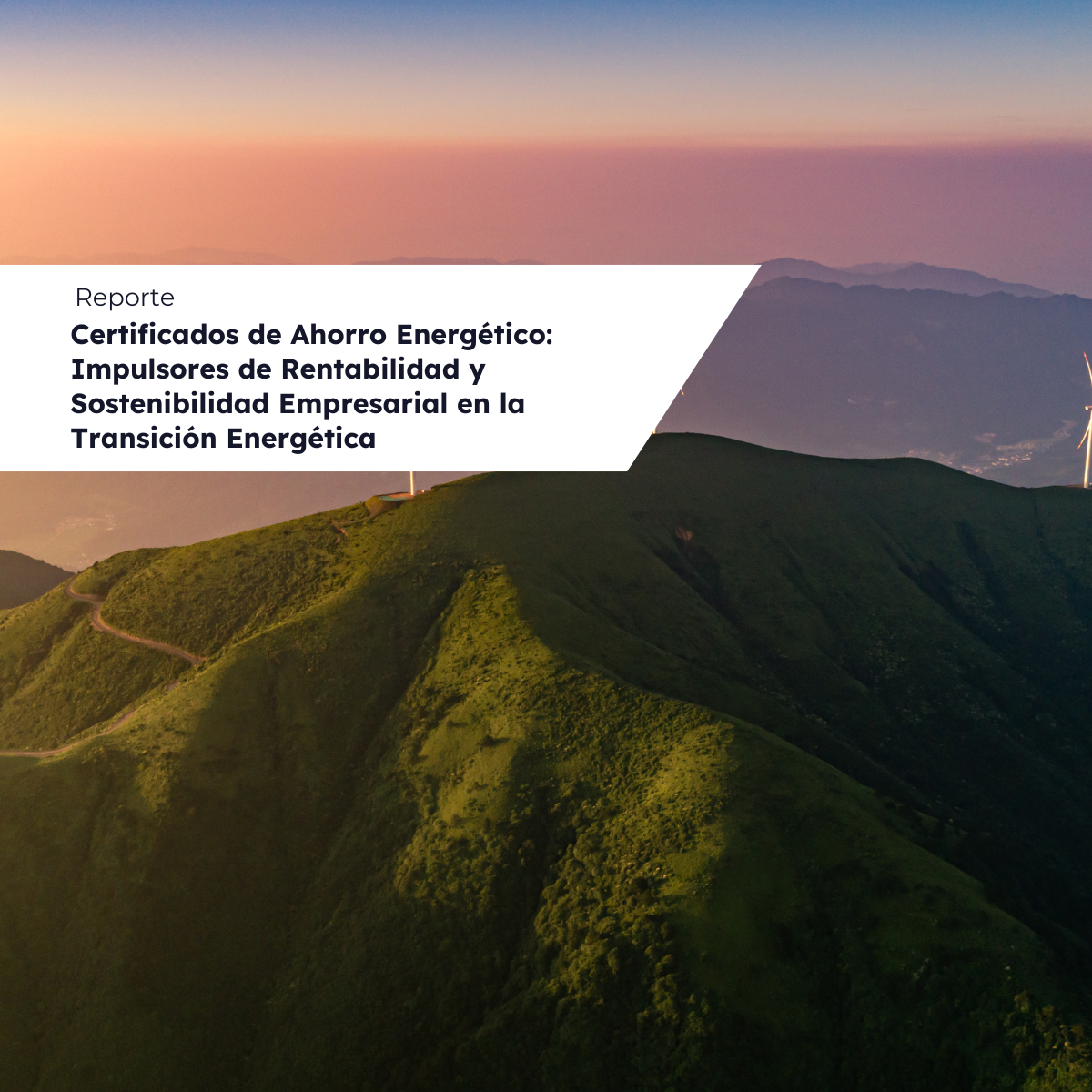 Reporte

Certificados de Ahorro Energético: Impulsores de Rentabilidad y Sostenibilidad Empresarial en la Transición Energética